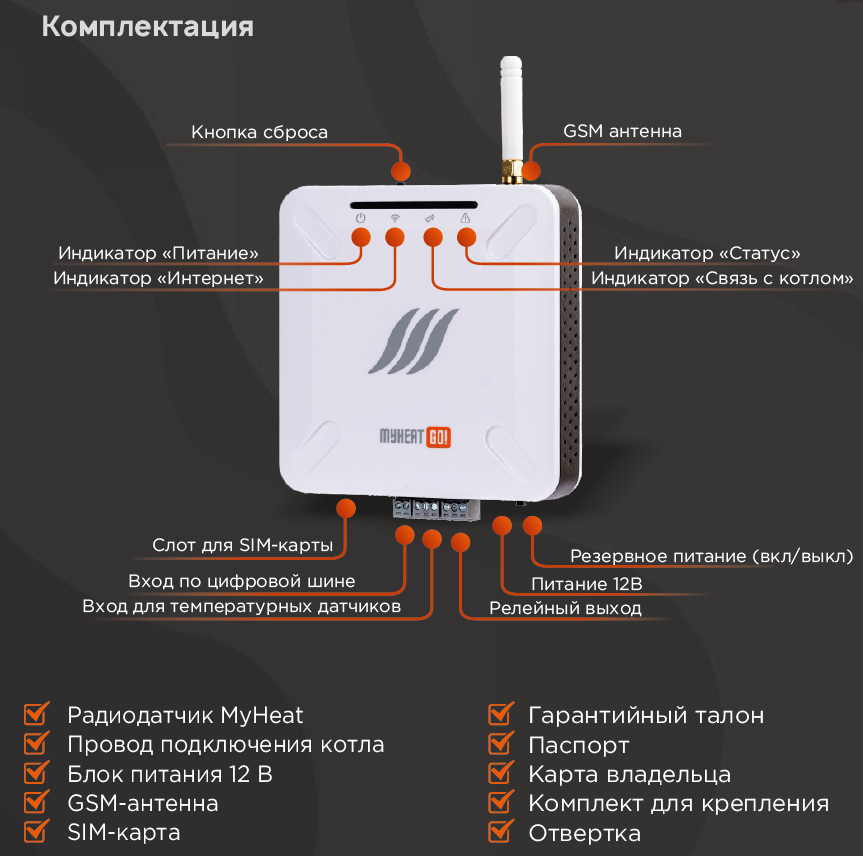 Комплектация

Кнопка сброса

GSM антенна

Индикатор «Питание»

Индикатор «Интернет»

Индикатор «Статус»

Индикатор «Связь с котлом»

MYHEAT GO!

Слот для SIM-карты

Вход по цифровой шине

Вход для температурных датчиков

Резервное питание (вкл/выкл)

Питание 12В

Релейный выход

Радиодатчик MyHeat
Провод подключения котла
Блок питания 12 В
GSM-антенна
SIM-карта

Гарантийный талон
Паспорт
Карта владельца
Комплект для крепления
Отвертка